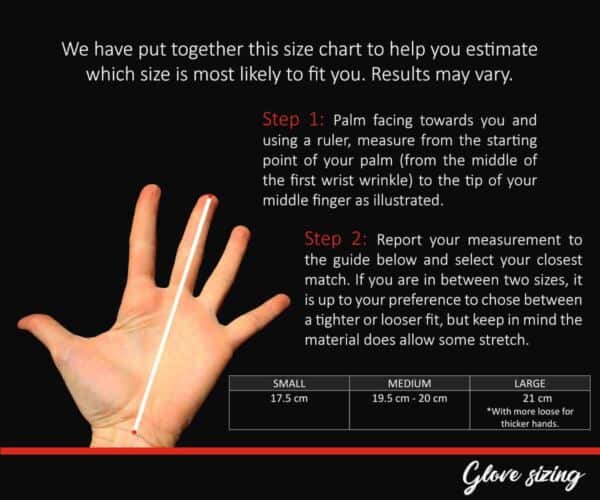 We have put together this size chart to help you estimate which size is most likely to fit you. Results may vary.

Step 1: Palm facing towards you and using a ruler, measure from the starting point of your palm (from the middle of the first wrist wrinkle) to the tip of your middle finger as illustrated.

Step 2: Report your measurement to the guide below and select your closest match. If you are in between two sizes, it is up to your preference to chose between a tighter or looser fit, but keep in mind the material does allow some stretch.

| SMALL | MEDIUM | LARGE |
|---|---|---|
| 17.5 cm | 19.5 cm - 20 cm | 21 cm *With more loose for thicker hands. |

Glove sizing